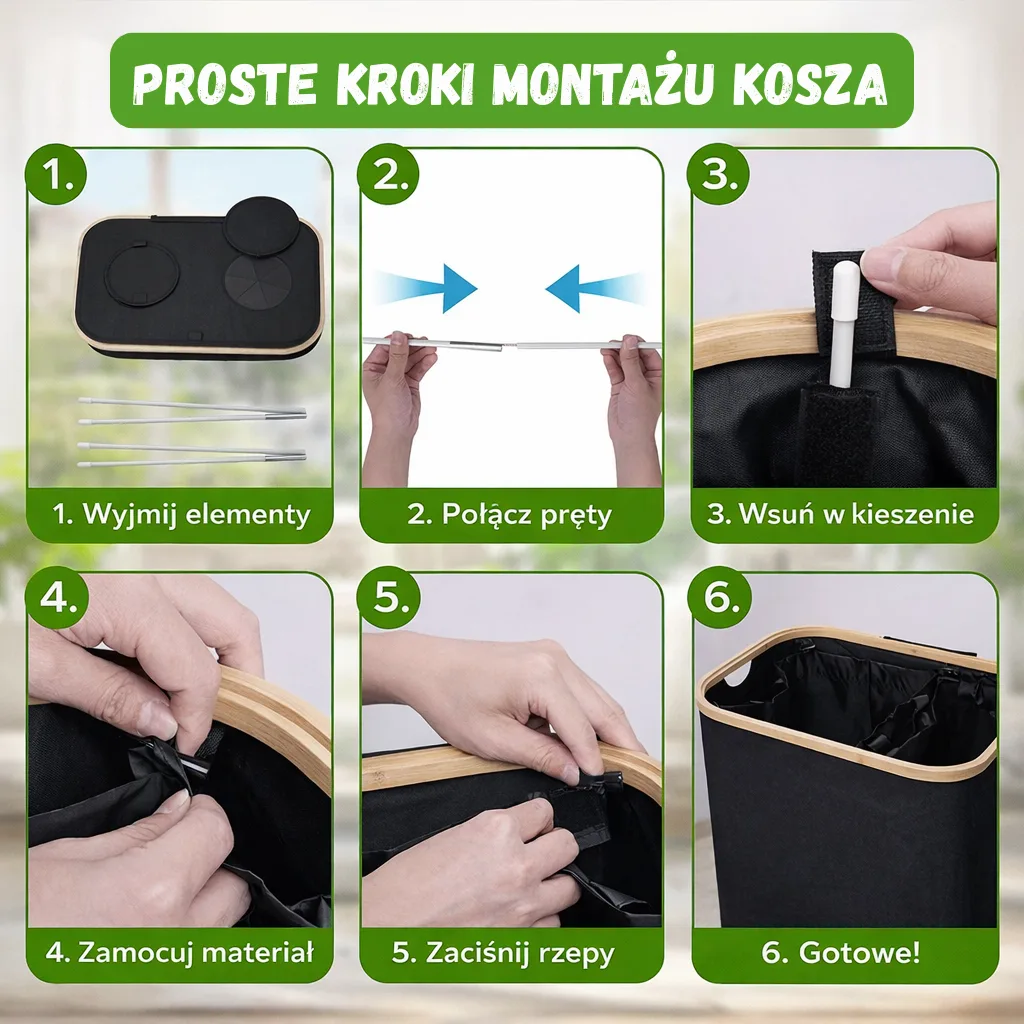 PROSTE KROKI MONTAŻU KOSZA

1.

1. Wyjmij elementy

2.

2. Połącz pręty

3.

3. Wsuń w kieszenie

4.

4. Zamocuj materiał

5.

5. Zaciśnij rzepy

6.

6. Gotowe!